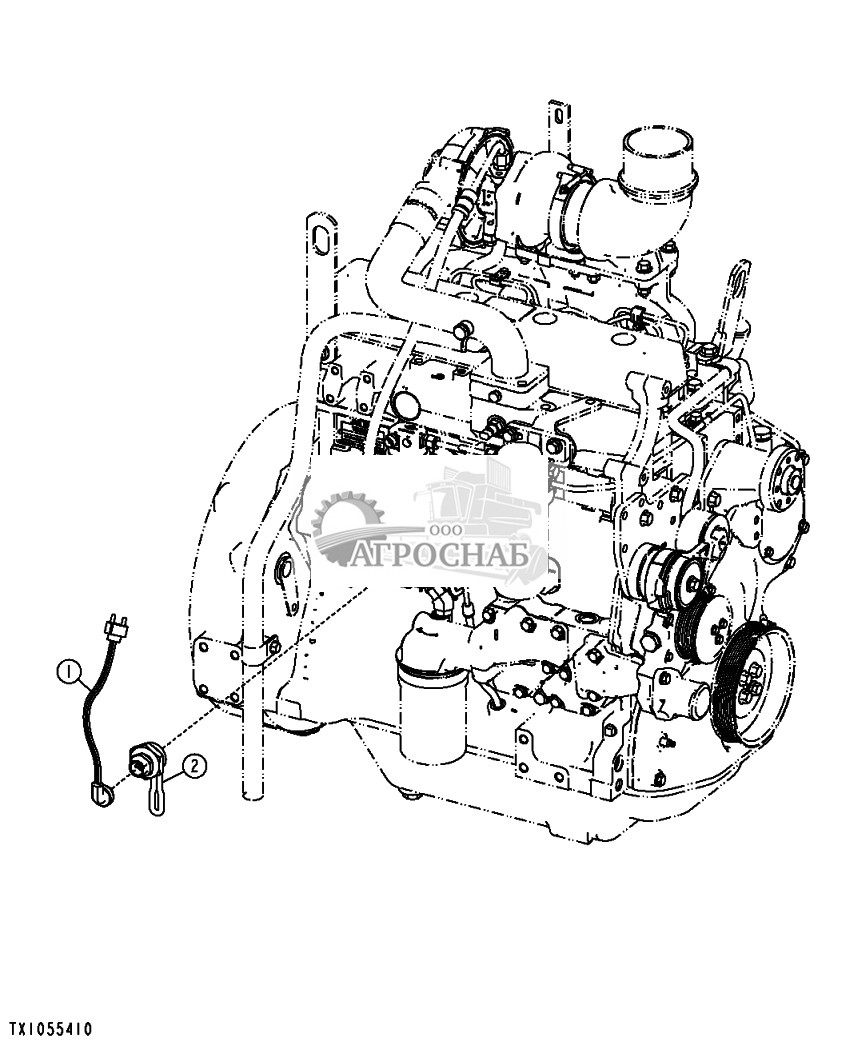 ООО
АГРОСНАБ

1
2

TX1055410